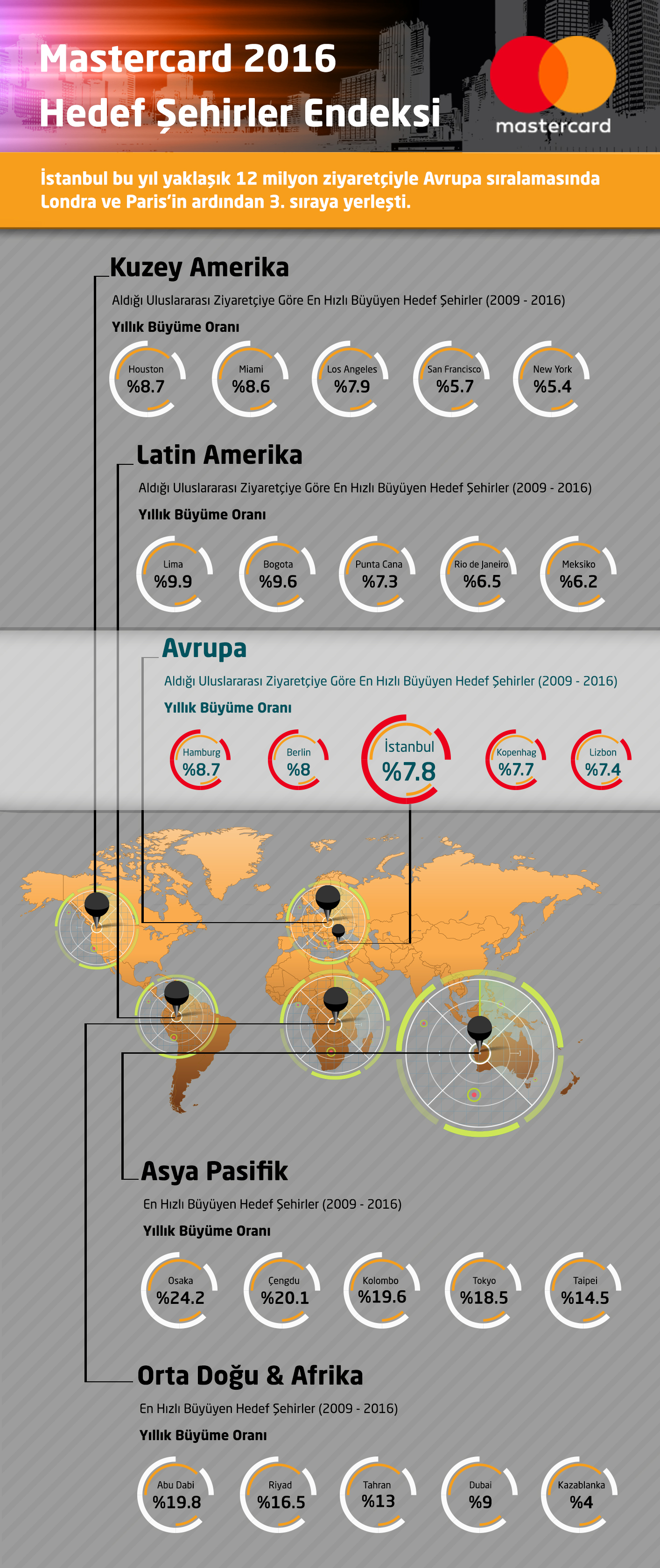 Mastercard 2016
Hedef Şehirler Endeksi

mastercard

İstanbul bu yıl yaklaşık 12 milyon ziyaretçiyle Avrupa sıralamasında Londra ve Paris'in ardından 3. sıraya yerleşti.

Kuzey Amerika
Aldığı Uluslararası Ziyaretçiye Göre En Hızlı Büyüyen Hedef Şehirler (2009 - 2016)
Yıllık Büyüme Oranı
Houston %8.7
Miami %8.6
Los Angeles %7.9
San Francisco %5.7
New York %5.4

Latin Amerika
Aldığı Uluslararası Ziyaretçiye Göre En Hızlı Büyüyen Hedef Şehirler (2009 - 2016)
Yıllık Büyüme Oranı
Lima %9.9
Bogota %9.6
Punta Cana %7.3
Rio de Janeiro %6.5
Meksiko %6.2

Avrupa
Aldığı Uluslararası Ziyaretçiye Göre En Hızlı Büyüyen Hedef Şehirler (2009 - 2016)
Yıllık Büyüme Oranı
Hamburg %8.7
Berlin %8
İstanbul %7.8
Kopenhag %7.7
Lizbon %7.4

Asya Pasifik
En Hızlı Büyüyen Hedef Şehirler (2009 - 2016)
Yıllık Büyüme Oranı
Osaka %24.2
Çengdu %20.1
Kolombo %19.6
Tokyo %18.5
Taipei %14.5

Orta Doğu & Afrika
En Hızlı Büyüyen Hedef Şehirler (2009 - 2016)
Yıllık Büyüme Oranı
Abu Dabi %19.8
Riyad %16.5
Tahran %13
Dubai %9
Kazablanka %4